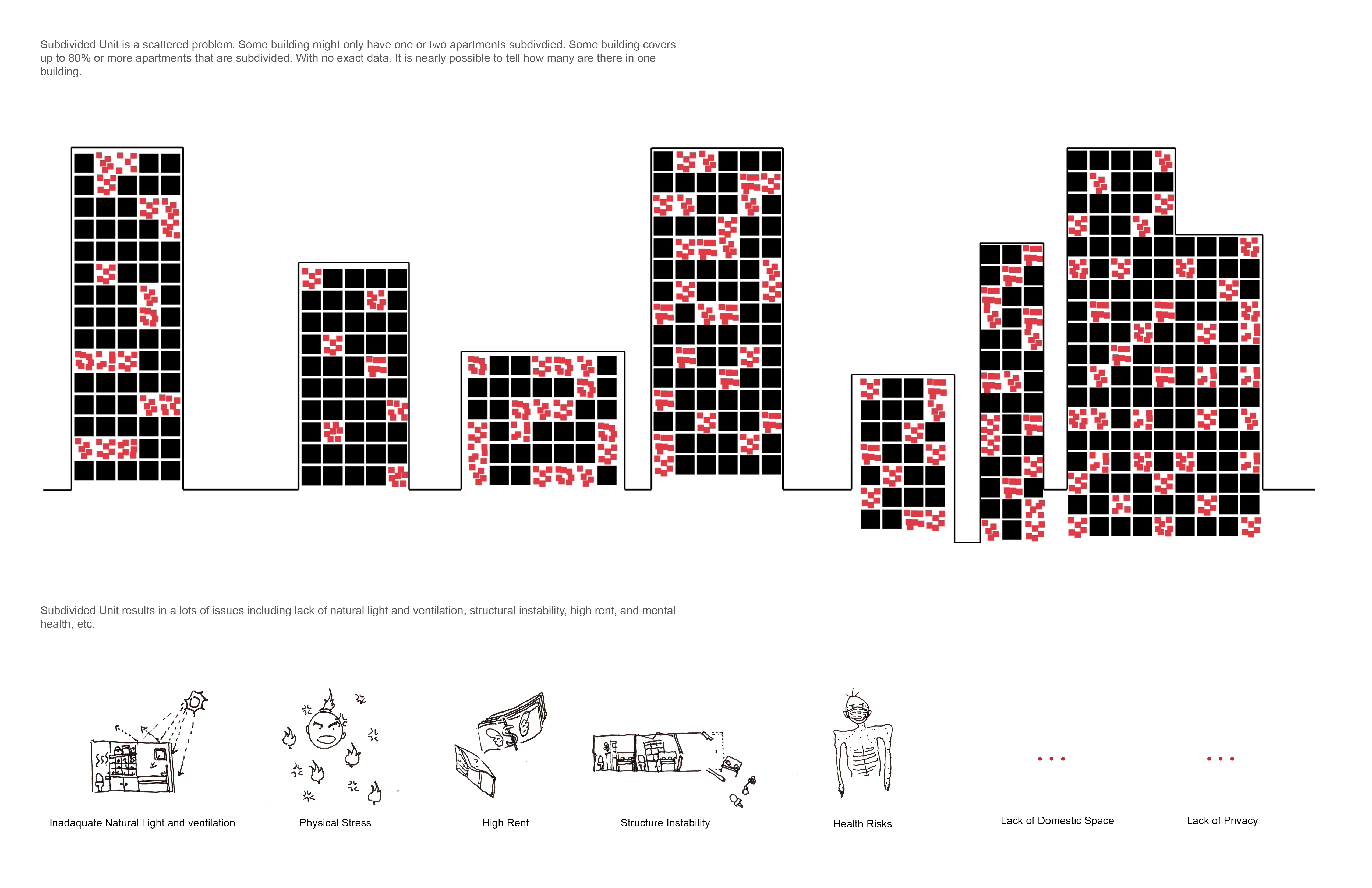 Subdivided Unit is a scattered problem. Some building might only have one or two apartments subdivdied. Some building covers up to 80% or more apartments that are subdivided. With no exact data. It is nearly possible to tell how many are there in one building.

Subdivided Unit results in a lots of issues including lack of natural light and ventilation, structural instability, high rent, and mental health, etc.

Inadaquate Natural Light and ventilation

Physical Stress

High Rent

Structure Instability

Health Risks

...

Lack of Domestic Space

...

Lack of Privacy